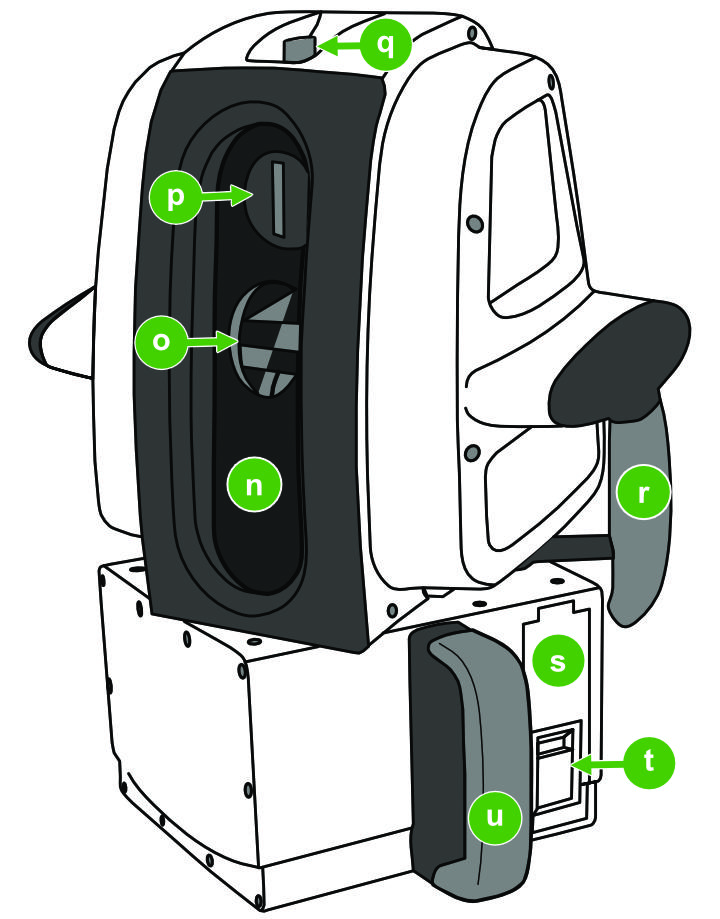 q
p
o
n
r
s
t
u