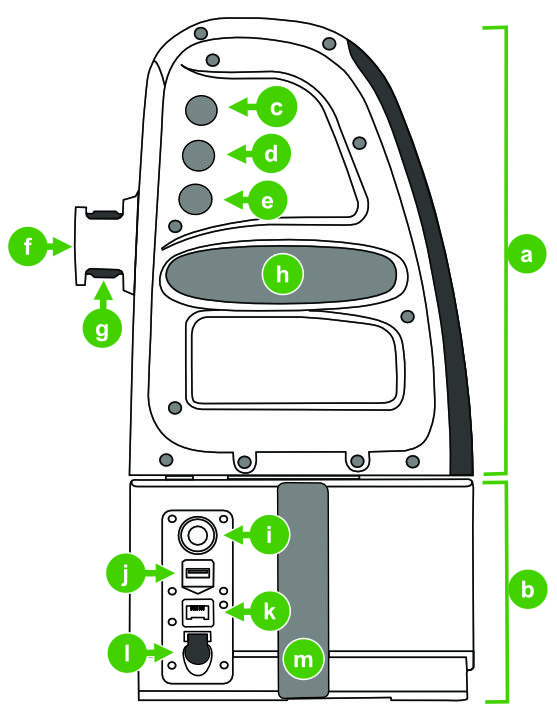 c
d
e
f
g
h
a
i
j
k
l
m
b