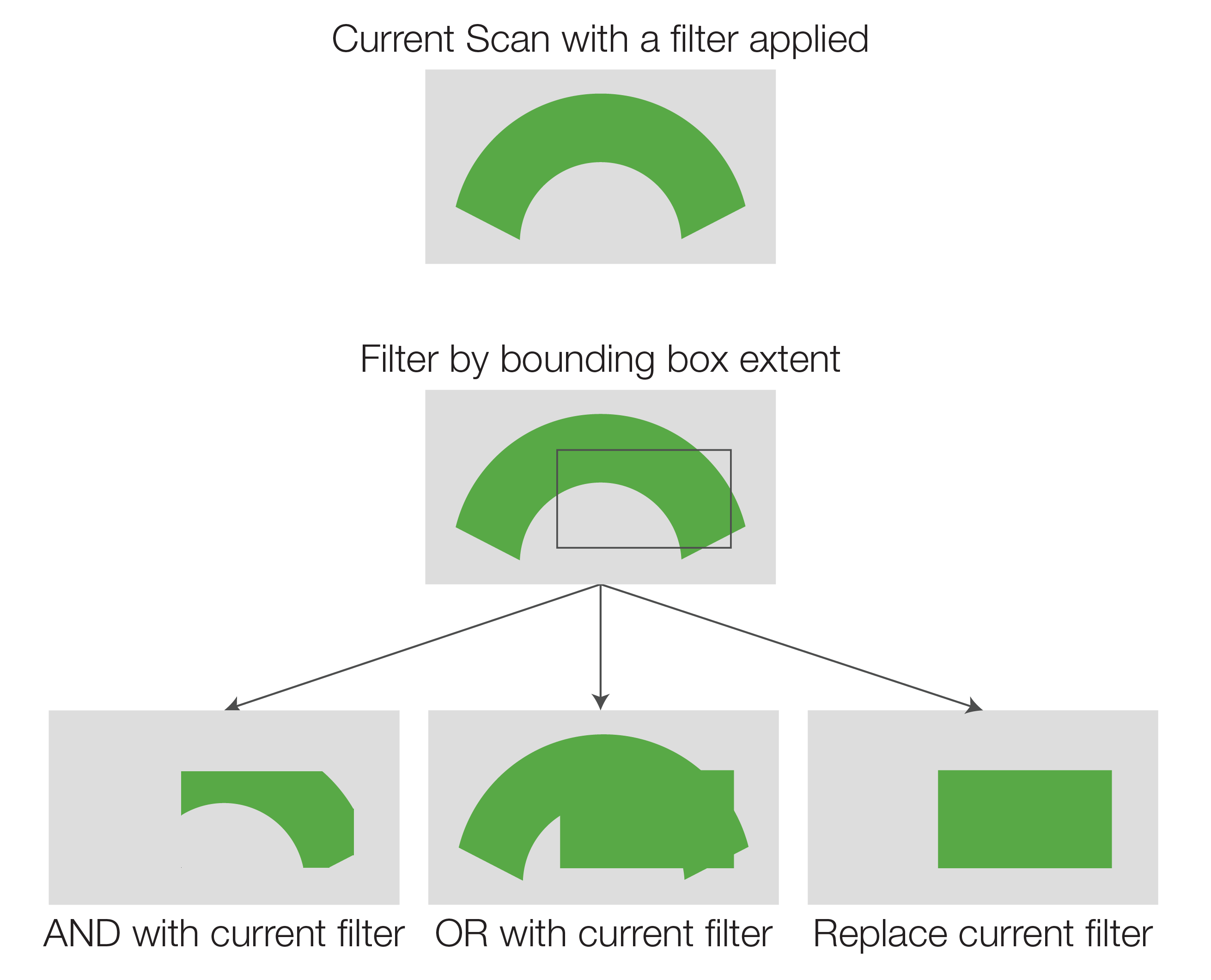 Current Scan with a filter applied

Filter by bounding box extent

AND with current filter

OR with current filter

Replace current filter