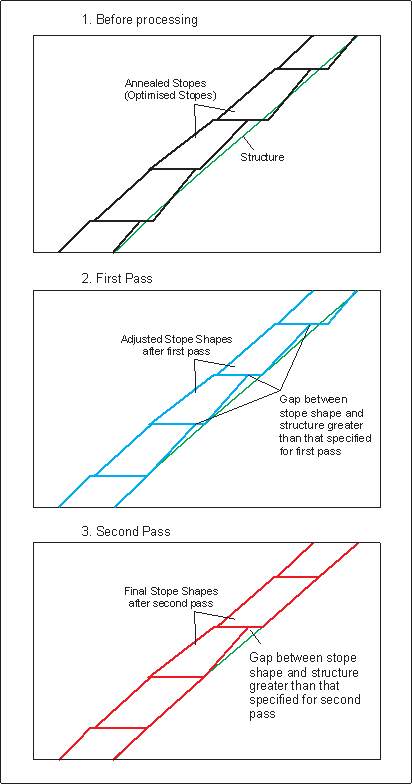 1. Before processing

Annealed Stopes
(Optimised Stopes)

Structure

2. First Pass

Adjusted Stope Shapes
after first pass

Gap between
stope shape and
structure greater
than that specified
for first pass

3. Second Pass

Final Stope Shapes
after second pass

Gap between stope
shape and structure
greater than that
specified for second
pass