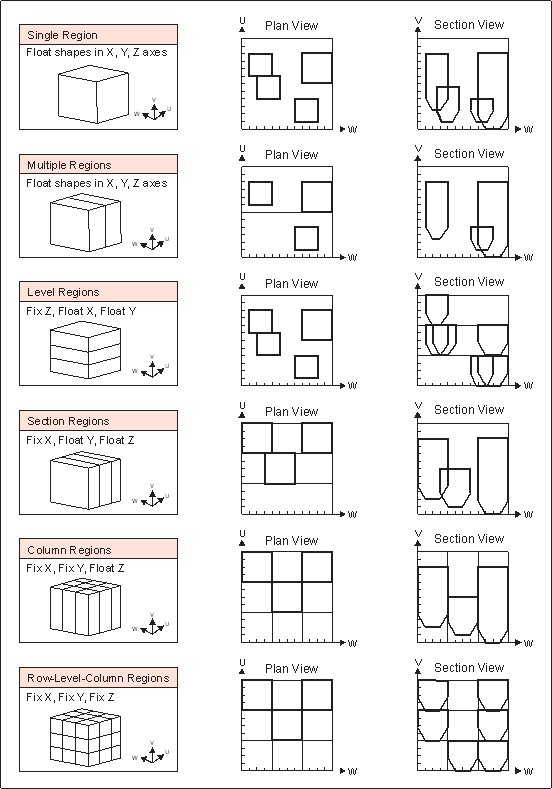 Single Region
Float shapes in X, Y, Z axes
W V U

U Plan View W

V Section View W

Multiple Regions
Float shapes in X, Y, Z axes
W V U

U Plan View W

V Section View W

Level Regions
Fix Z, Float X, Float Y
W V U

U Plan View W

V Section View W

Section Regions
Fix X, Float Y, Float Z
W V U

U Plan View W

V Section View W

Column Regions
Fix X, Fix Y, Float Z
W V U

U Plan View W

V Section View W

Row-Level-Column Regions
Fix X, Fix Y, Fix Z
W V U

U Plan View W

V Section View W