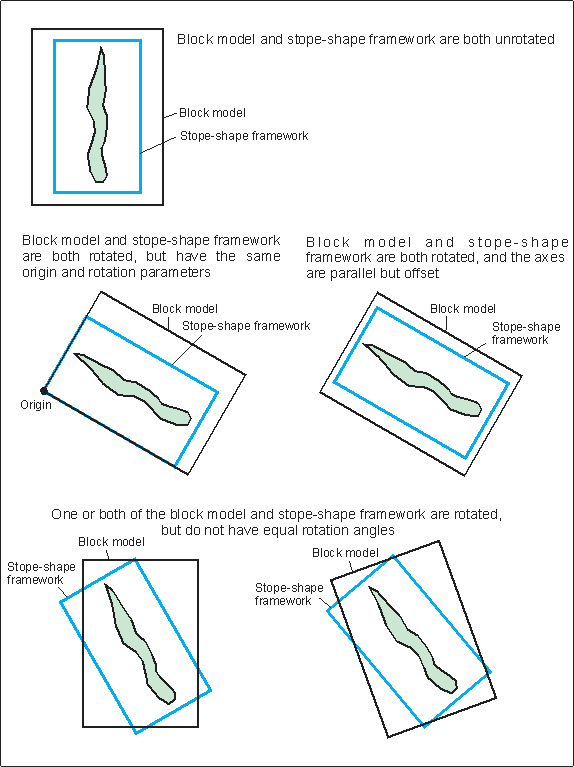 Block model and stope-shape framework are both unrotated

Block model

Stope-shape framework

Block model and stope-shape framework are both rotated, but have the same origin and rotation parameters

Block model

Stope-shape framework

Origin

Block model and stope-shape framework are both rotated, and the axes are parallel but offset

Block model

Stope-shape framework

One or both of the block model and stope-shape framework are rotated, but do not have equal rotation angles

Block model

Stope-shape framework

Block model

Stope-shape framework