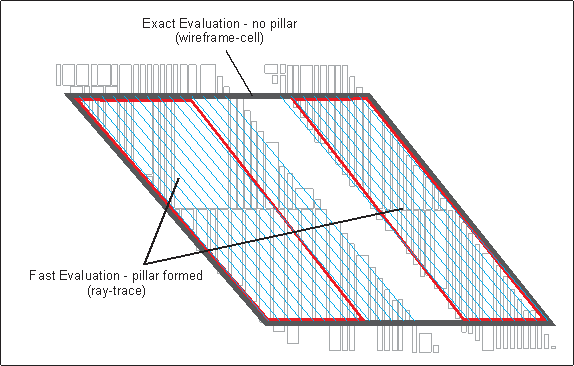 Exact Evaluation - no pillar
(wireframe-cell)

Fast Evaluation - pillar formed
(ray-trace)