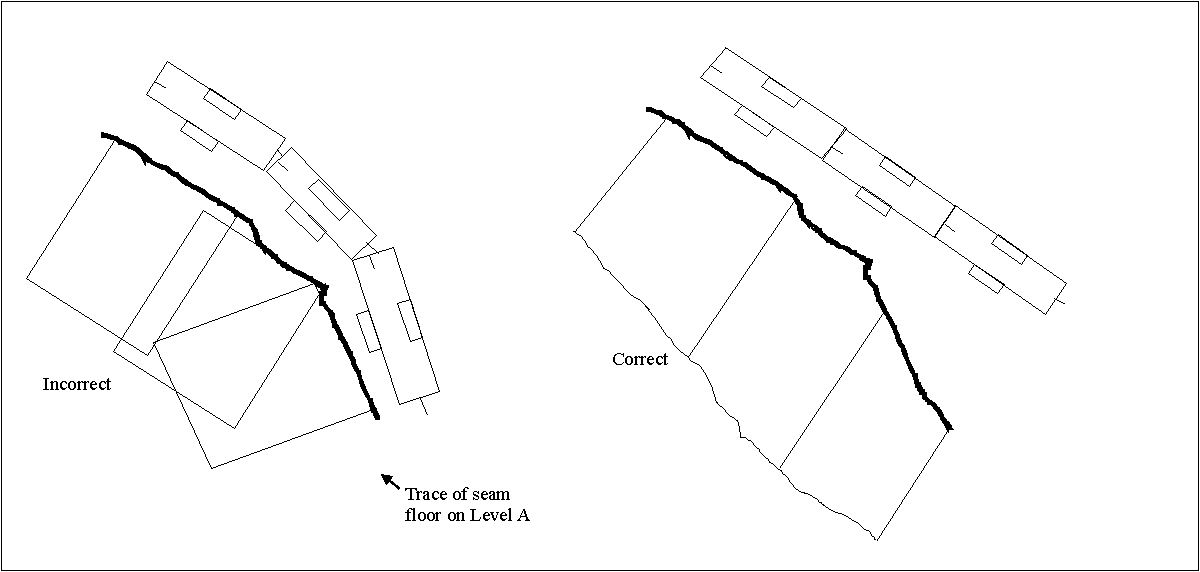 Incorrect

Trace of seam floor on Level A

Correct